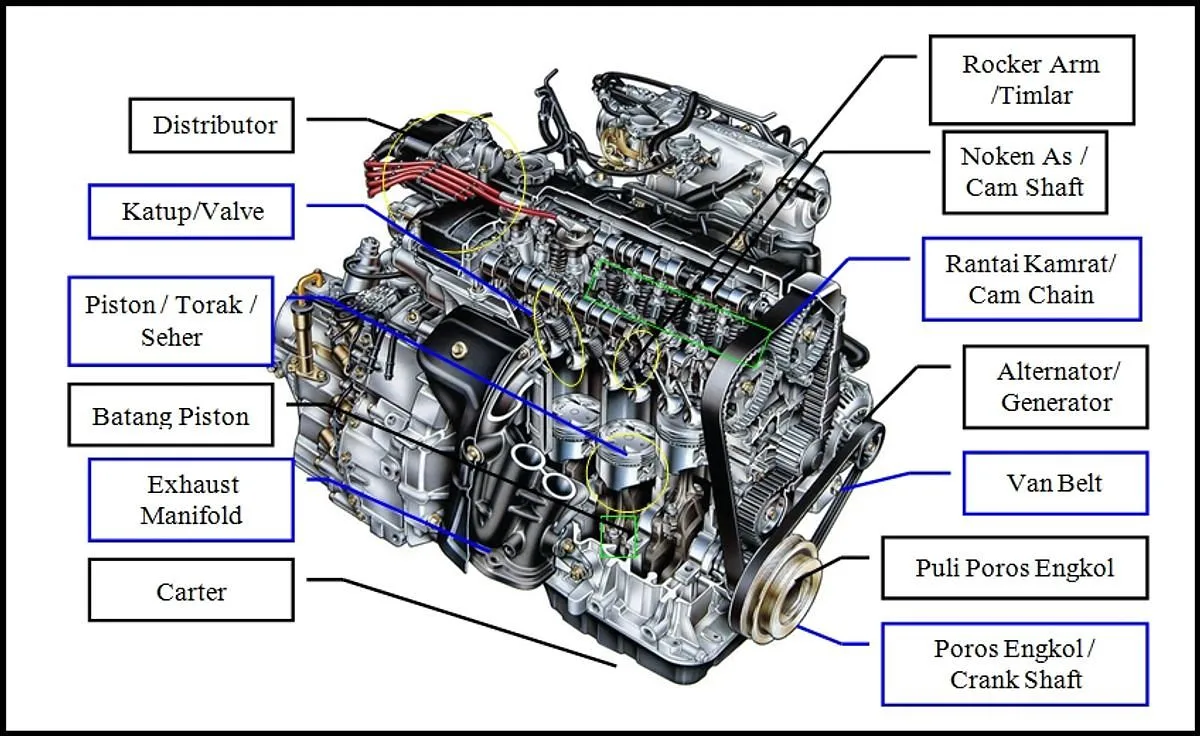 Distributor

Katup/Valve

Piston / Torak / Seher

Batang Piston

Exhaust Manifold

Carter

Rocker Arm /Timlar

Noken As / Cam Shaft

Rantai Kamrat/ Cam Chain

Alternator/ Generator

Van Belt

Puli Poros Engkol

Poros Engkol / Crank Shaft